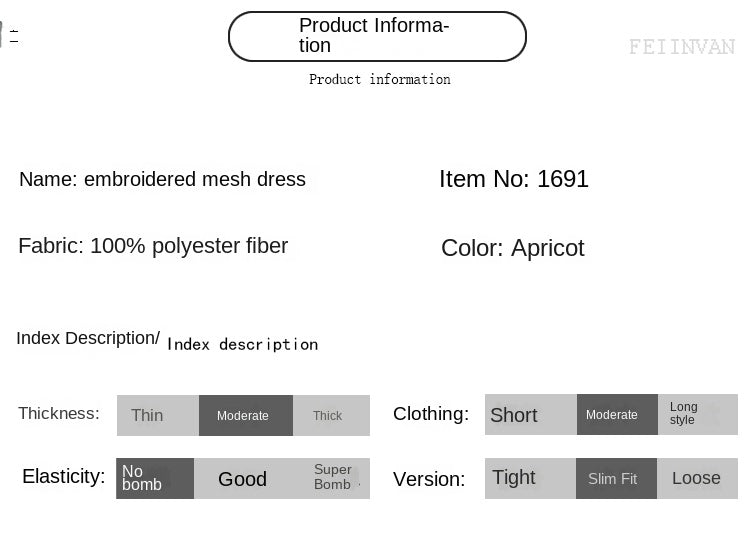 Product Information

FEIINVAN

Product information

Name: embroidered mesh dress

Item No: 1691

Fabric: 100% polyester fiber

Color: Apricot

Index Description/ Index description

Thickness: Thin Moderate Thick

Clothing: Short Moderate Long style

Elasticity: No bomb Good Super Bomb

Version: Tight Slim Fit Loose